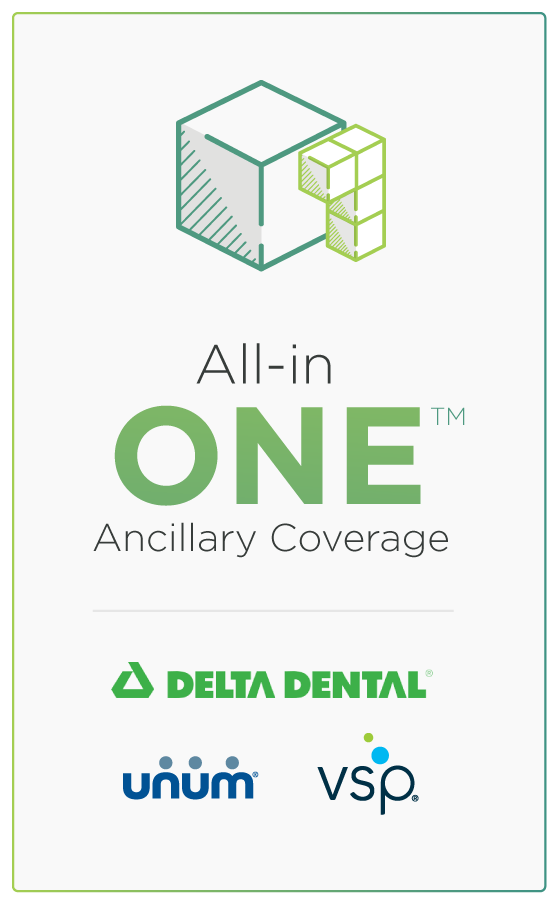 All-in
ONE™
Ancillary Coverage

DELTA DENTAL®

unum®

vsp®